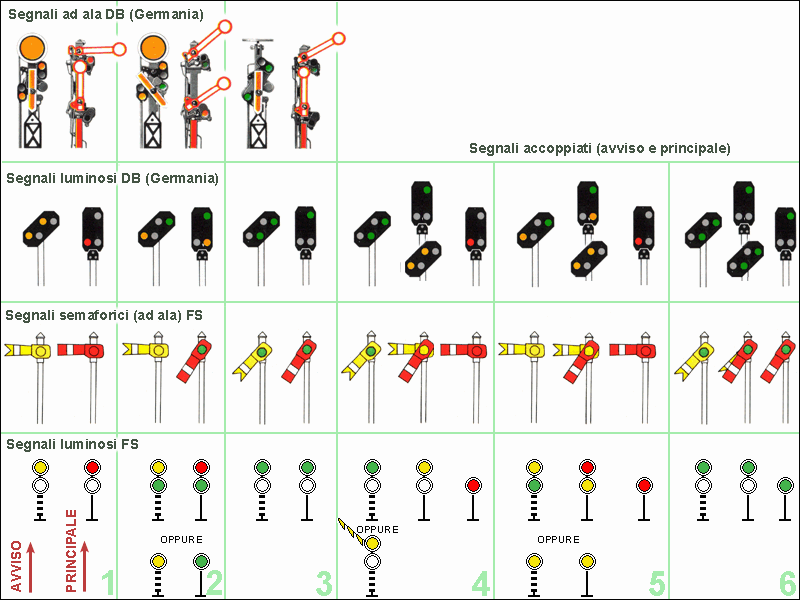 Segnali ad ala DB (Germania)

Segnali accoppiati (avviso e principale)

Segnali luminosi DB (Germania)

Segnali semaforici (ad ala) FS

Segnali luminosi FS

OPPURE

OPPURE

OPPURE

AVVISO

PRINCIPALE

1

2

3

4

5

6