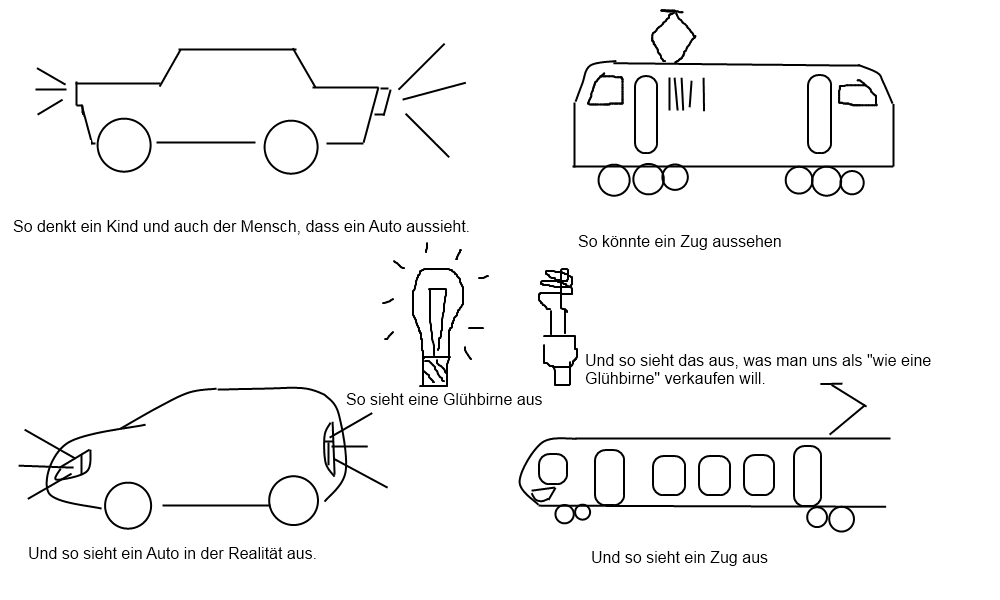 So denkt ein Kind und auch der Mensch, dass ein Auto aussieht.

So könnte ein Zug aussehen

So sieht eine Glühbirne aus

Und so sieht das aus, was man uns als "wie eine Glühbirne" verkaufen will.

Und so sieht ein Auto in der Realität aus.

Und so sieht ein Zug aus