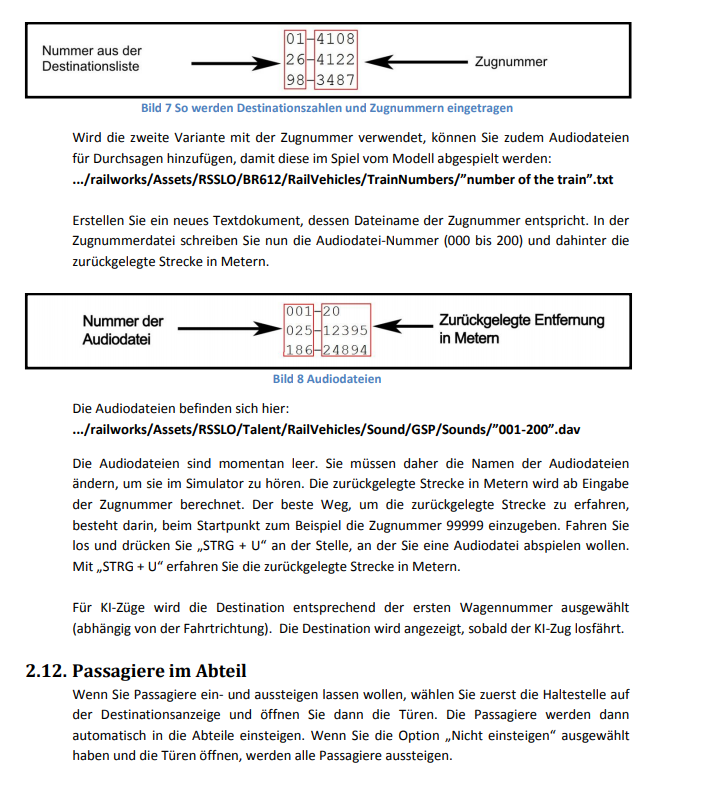 Nummer aus der Destinationsliste

01-4108
26-4122
98-3487

Zugnummer

Bild 7 So werden Destinationszahlen und Zugnummern eingetragen

Wird die zweite Variante mit der Zugnummer verwendet, können Sie zudem Audiodateien für Durchsagen hinzufügen, damit diese im Spiel vom Modell abgespielt werden:
.../railworks/Assets/RSSLO/BR612/RailVehicles/TrainNumbers/"number of the train".txt

Erstellen Sie ein neues Textdokument, dessen Dateiname der Zugnummer entspricht. In der Zugnummerdatei schreiben Sie nun die Audiodatei-Nummer (000 bis 200) und dahinter die zurückgelegte Strecke in Metern.

Nummer der Audiodatei

001-20
025-12395
186-24894

Zurückgelegte Entfernung in Metern

Bild 8 Audiodateien

Die Audiodateien befinden sich hier:
.../railworks/Assets/RSSLO/Talent/RailVehicles/Sound/GSP/Sounds/"001-200".dav

Die Audiodateien sind momentan leer. Sie müssen daher die Namen der Audiodateien ändern, um sie im Simulator zu hören. Die zurückgelegte Strecke in Metern wird ab Eingabe der Zugnummer berechnet. Der beste Weg, um die zurückgelegte Strecke zu erfahren, besteht darin, beim Startpunkt zum Beispiel die Zugnummer 99999 einzugeben. Fahren Sie los und drücken Sie „STRG + U“ an der Stelle, an der Sie eine Audiodatei abspielen wollen. Mit „STRG + U“ erfahren Sie die zurückgelegte Strecke in Metern.

Für KI-Züge wird die Destination entsprechend der ersten Wagennummer ausgewählt (abhängig von der Fahrtrichtung). Die Destination wird angezeigt, sobald der KI-Zug losfährt.

2.12. Passagiere im Abteil
Wenn Sie Passagiere ein- und aussteigen lassen wollen, wählen Sie zuerst die Haltestelle auf der Destinationsanzeige und öffnen Sie dann die Türen. Die Passagiere werden dann automatisch in die Abteile einsteigen. Wenn Sie die Option „Nicht einsteigen“ ausgewählt haben und die Türen öffnen, werden alle Passagiere aussteigen.