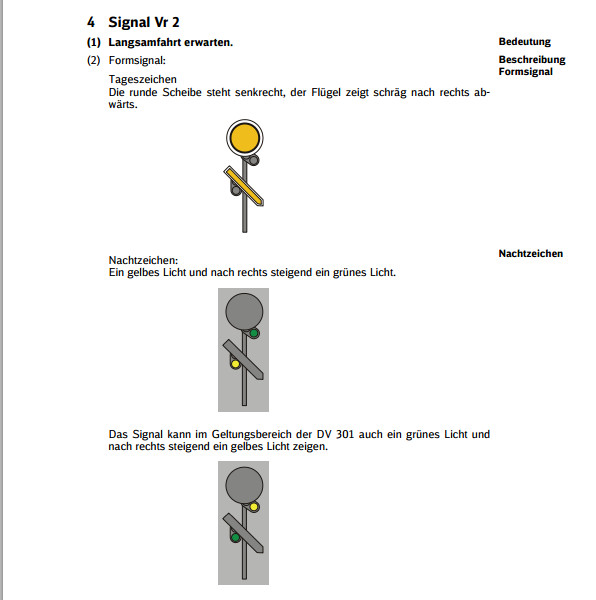 4 Signal Vr 2

(1) Langsamfahrt erwarten.

Bedeutung

(2) Formsignal:

Beschreibung Formsignal

Tageszeichen
Die runde Scheibe steht senkrecht, der Flügel zeigt schräg nach rechts abwärts.

Nachtzeichen:
Ein gelbes Licht und nach rechts steigend ein grünes Licht.

Nachtzeichen

Das Signal kann im Geltungsbereich der DV 301 auch ein grünes Licht und nach rechts steigend ein gelbes Licht zeigen.