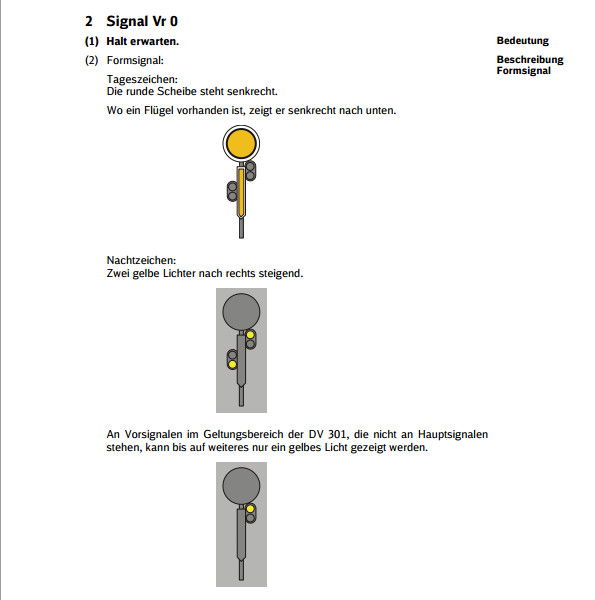 2 Signal Vr 0

(1) Halt erwarten.

Bedeutung

(2) Formsignal:

Beschreibung Formsignal

Tageszeichen:
Die runde Scheibe steht senkrecht.

Wo ein Flügel vorhanden ist, zeigt er senkrecht nach unten.

Nachtzeichen:
Zwei gelbe Lichter nach rechts steigend.

An Vorsignalen im Geltungsbereich der DV 301, die nicht an Hauptsignalen stehen, kann bis auf weiteres nur ein gelbes Licht gezeigt werden.