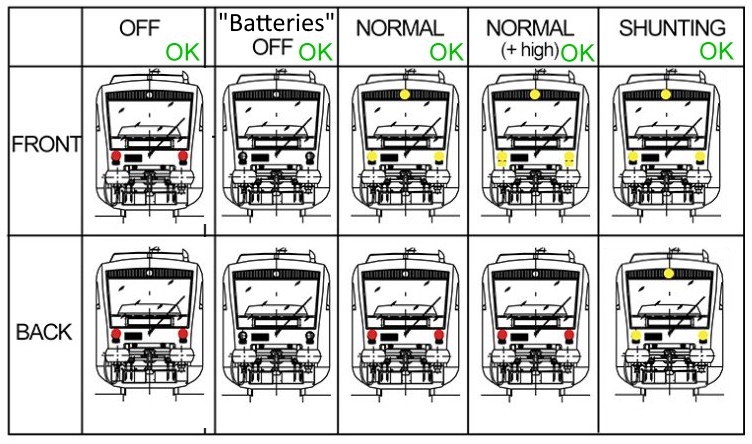 |  | OFF OK | "Batteries" OFF OK | NORMAL OK | NORMAL (+ high) OK | SHUNTING OK |
|---|---|---|---|---|---|
| FRONT |  |  |  |  |  |
| BACK |  |  |  |  |  |