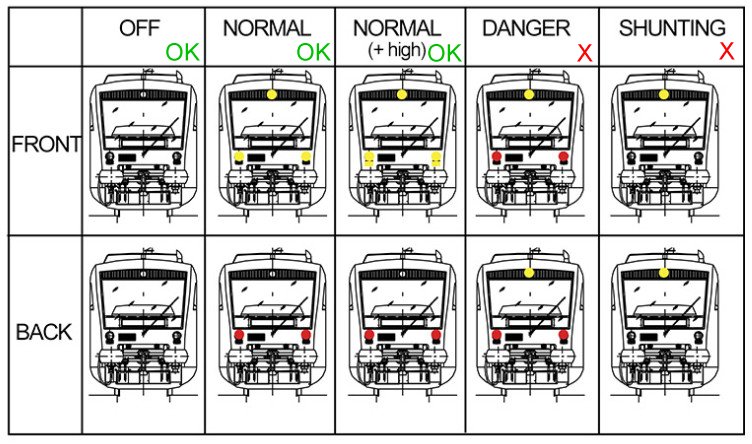 |  | OFF OK | NORMAL OK | NORMAL (+ high) OK | DANGER X | SHUNTING X |
|---|---|---|---|---|---|
| FRONT |  |  |  |  |  |
| BACK |  |  |  |  |  |