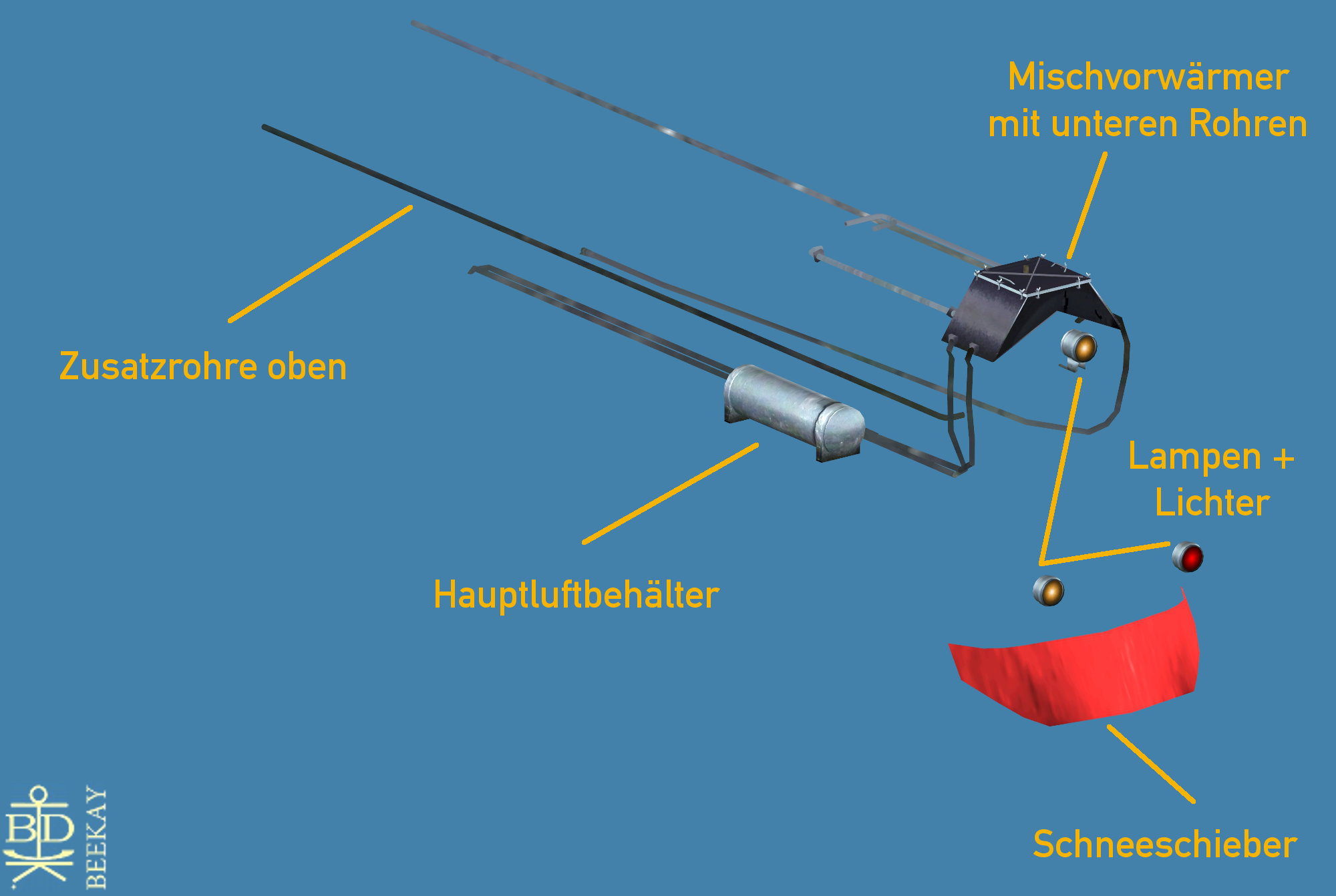 Mischvorwärmer mit unteren Rohren

Zusatzrohre oben

Lampen + Lichter

Hauptluftbehälter

Schneeschieber

BD

BEEKAY